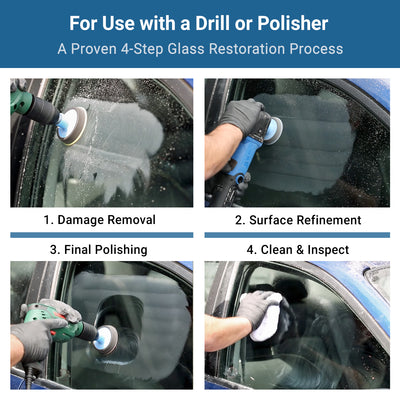 For Use with a Drill or Polisher
A Proven 4-Step Glass Restoration Process

1. Damage Removal

2. Surface Refinement

3. Final Polishing

4. Clean & Inspect